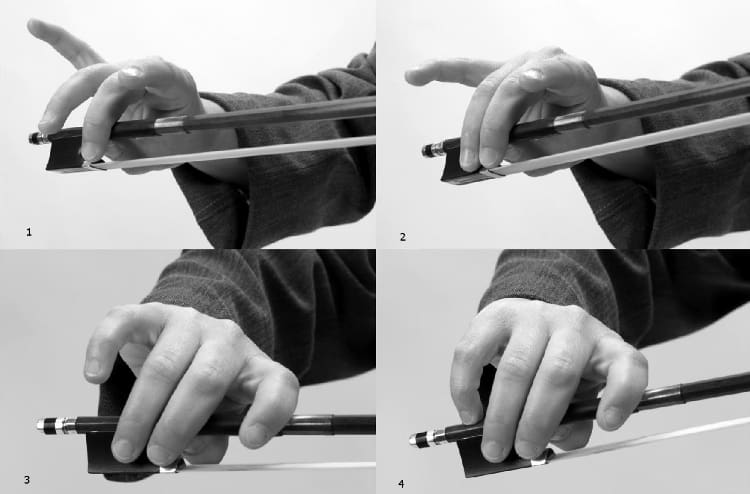 1

2

3

4